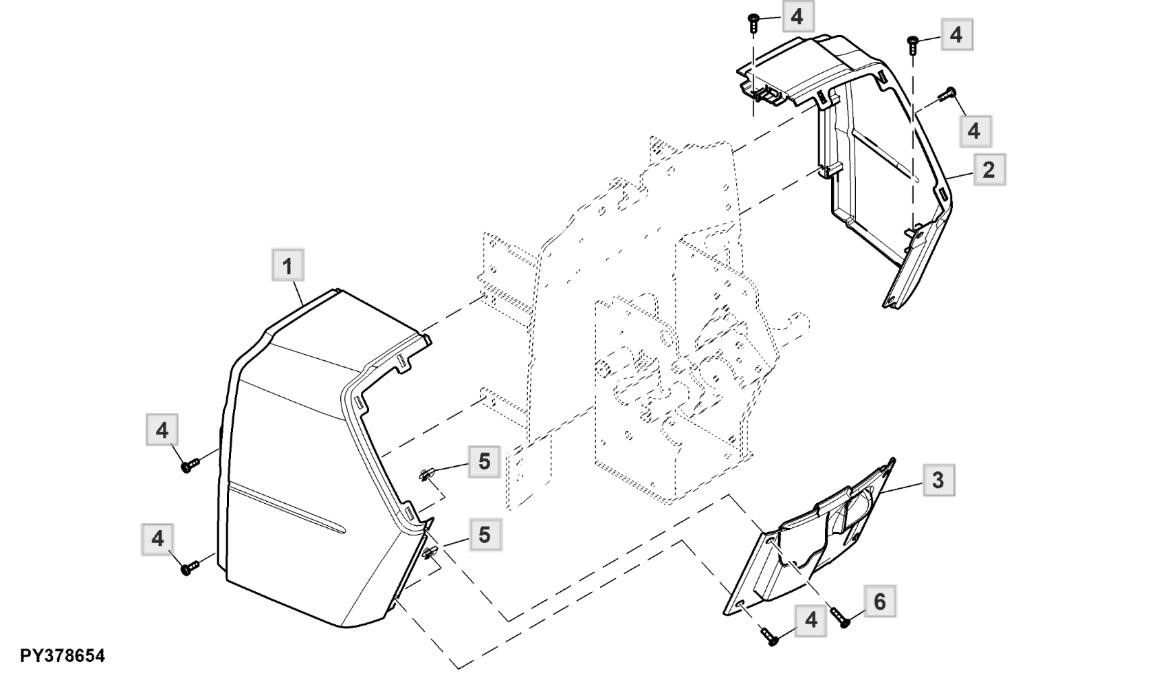 4
4
4
2
1
4
5
3
4
5
4
6
PY378654